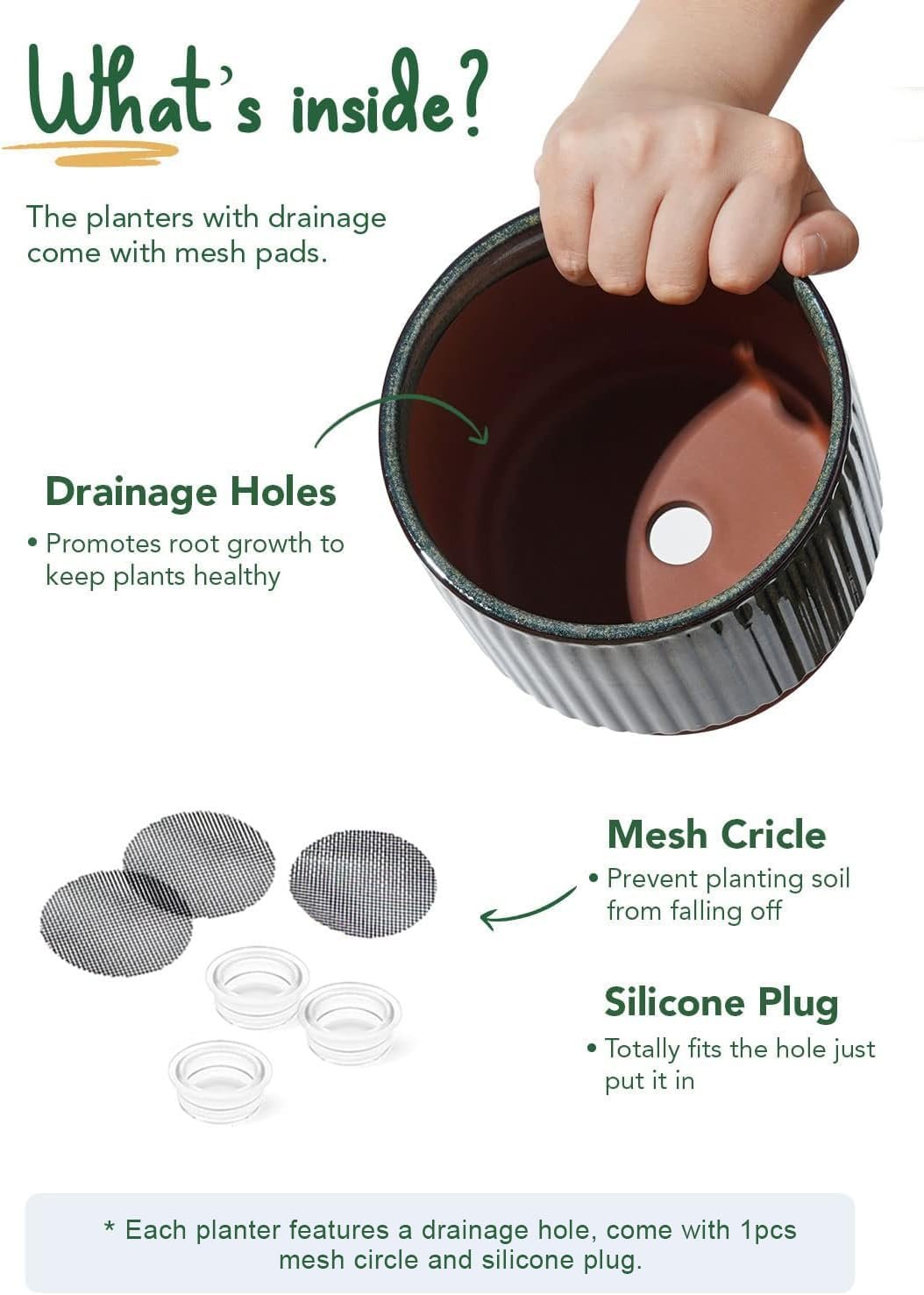 What's inside?

The planters with drainage come with mesh pads.

Drainage Holes

• Promotes root growth to keep plants healthy

Mesh Cricle

• Prevent planting soil from falling off

Silicone Plug

• Totally fits the hole just put it in

* Each planter features a drainage hole, come with 1pcs mesh circle and silicone plug.